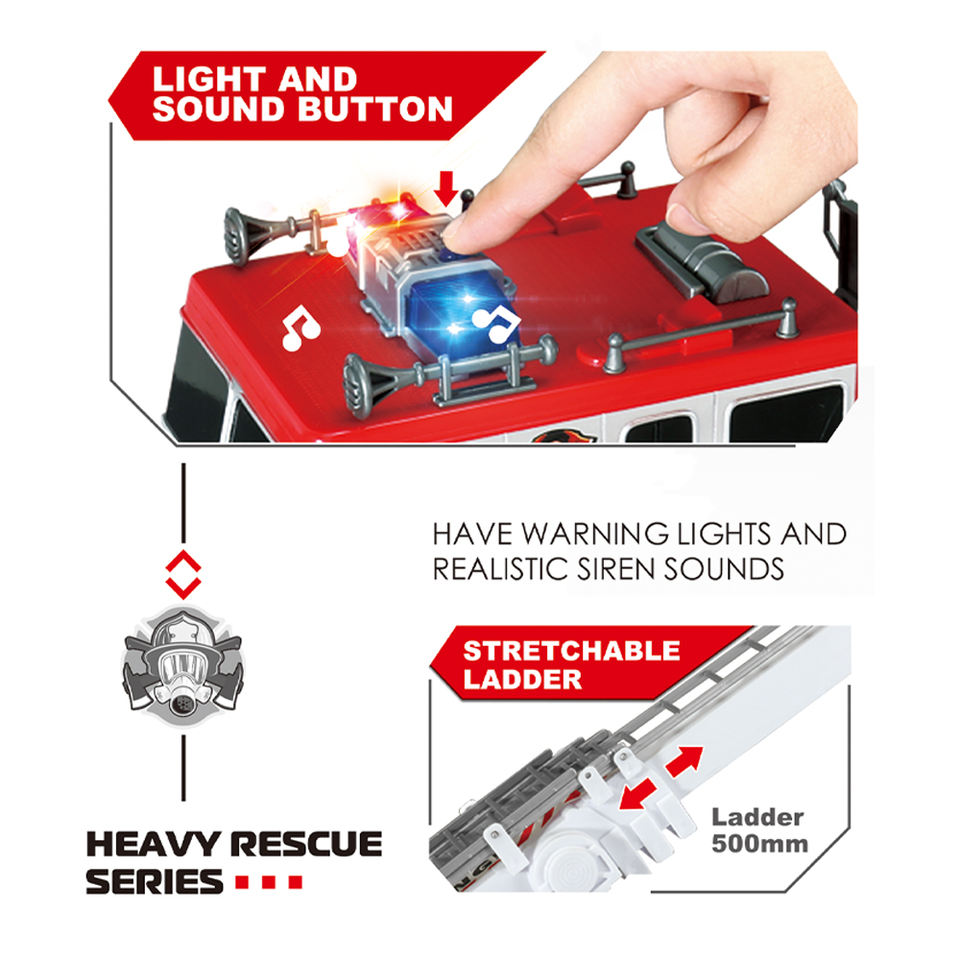 LIGHT AND SOUND BUTTON

HAVE WARNING LIGHTS AND REALISTIC SIREN SOUNDS

STRETCHABLE LADDER

Ladder 500mm

HEAVY RESCUE SERIES